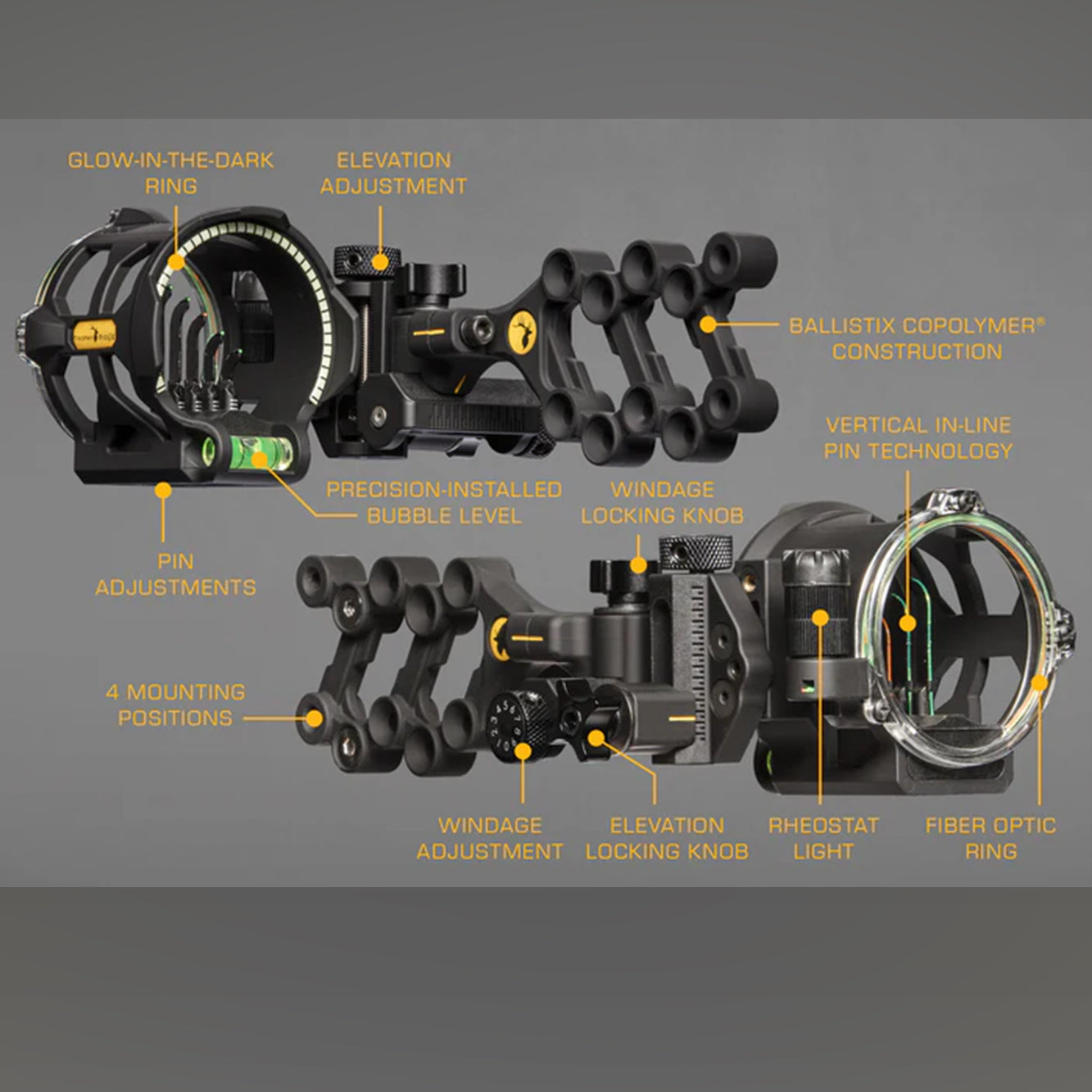 GLOW-IN-THE-DARK RING

ELEVATION ADJUSTMENT

BALLISTIX COPOLYMER® CONSTRUCTION

VERTICAL IN-LINE PIN TECHNOLOGY

PRECISION-INSTALLED BUBBLE LEVEL

WINDAGE LOCKING KNOB

PIN ADJUSTMENTS

4 MOUNTING POSITIONS

WINDAGE ADJUSTMENT

ELEVATION LOCKING KNOB

RHEOSTAT LIGHT

FIBER OPTIC RING