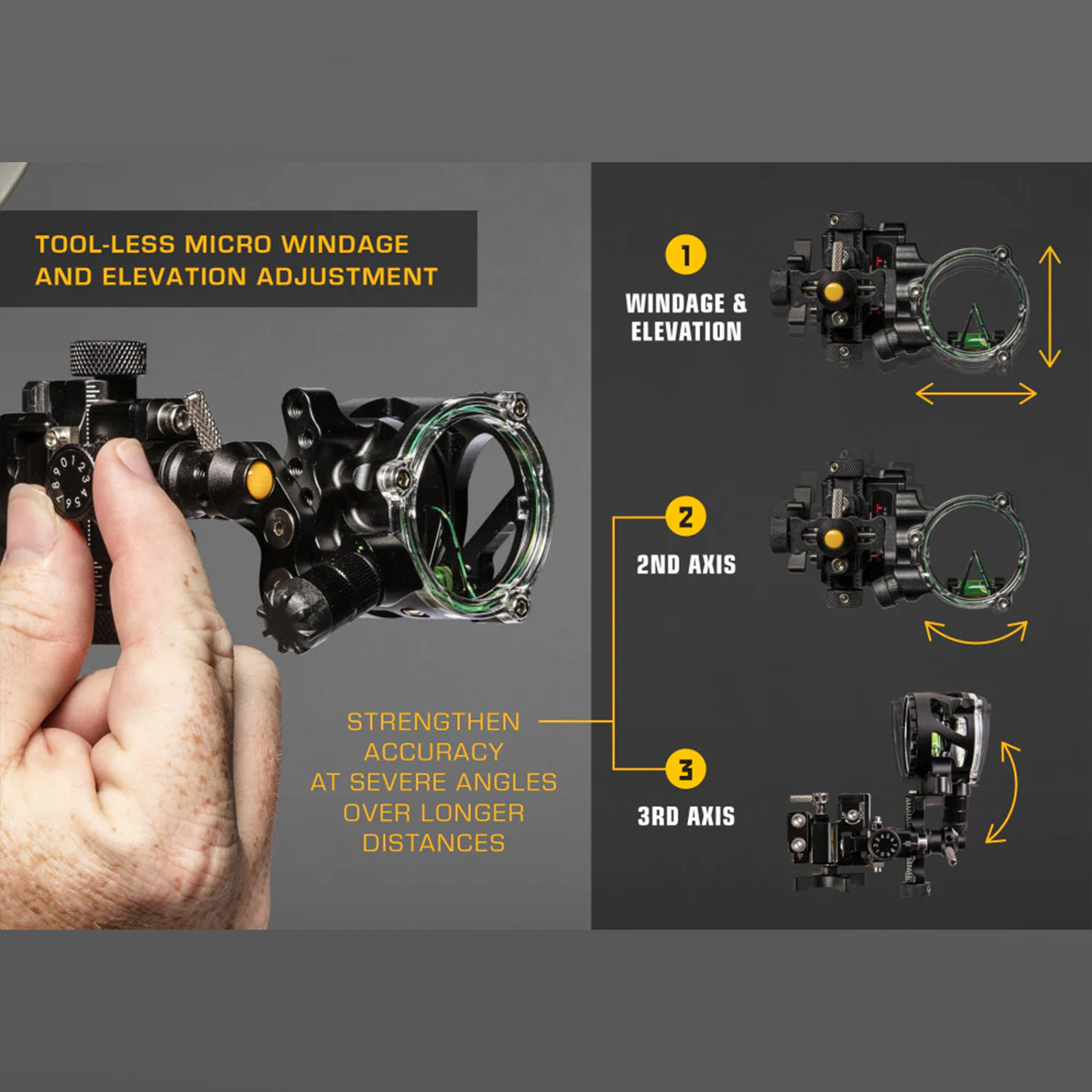 TOOL-LESS MICRO WINDAGE AND ELEVATION ADJUSTMENT

7 8 9 0 1 2 3 4 5 6

STRENGTHEN ACCURACY AT SEVERE ANGLES OVER LONGER DISTANCES

1

WINDAGE & ELEVATION

2

2ND AXIS

3

3RD AXIS